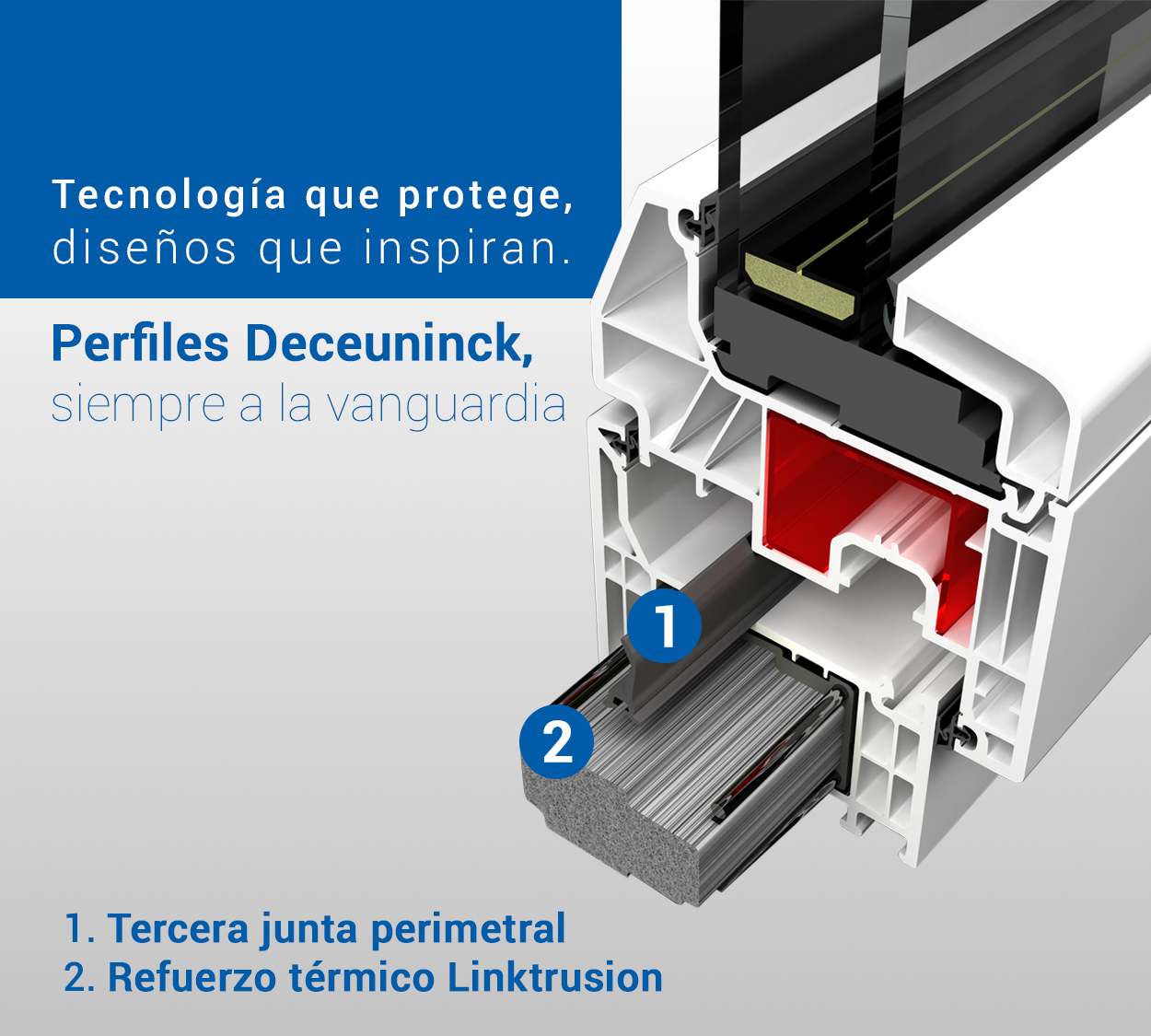 Tecnología que protege, diseños que inspiran.

Perfiles Deceuninck, siempre a la vanguardia

1

2

1. Tercera junta perimetral
2. Refuerzo térmico Linktrusion